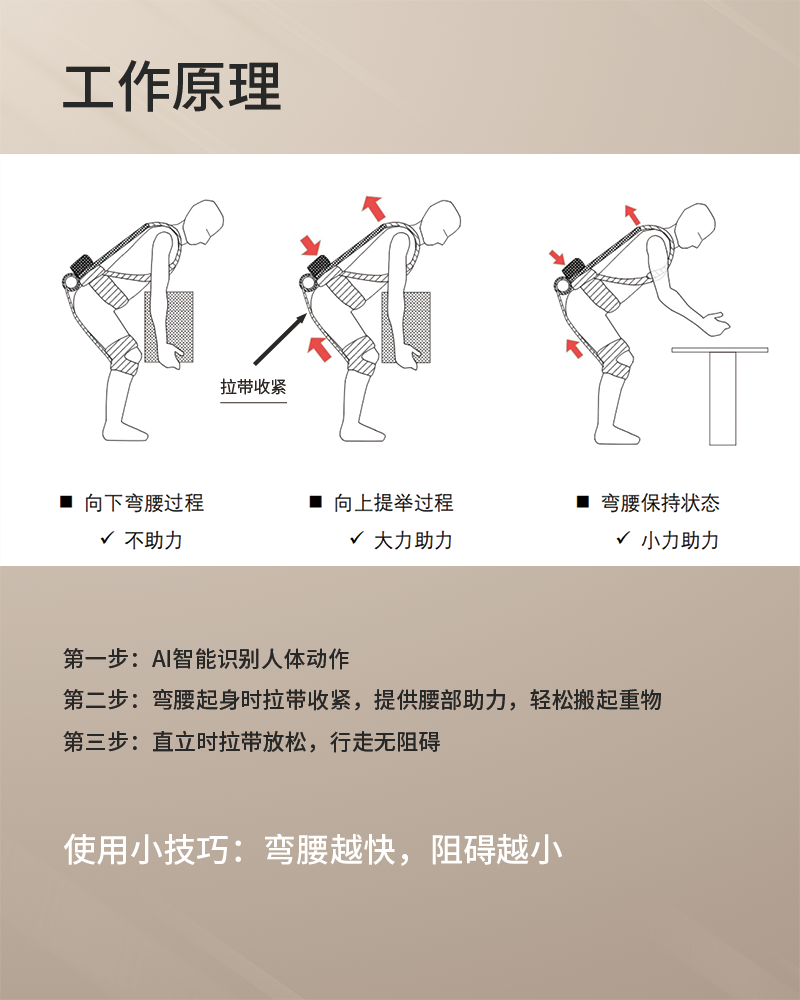 工作原理

拉带收紧

■ 向下弯腰过程
✓ 不助力

■ 向上提举过程
✓ 大力助力

■ 弯腰保持状态
✓ 小力助力

第一步：AI智能识别人体动作
第二步：弯腰起身时拉带收紧，提供腰部助力，轻松搬起重物
第三步：直立时拉带放松，行走无阻碍

使用小技巧：弯腰越快，阻碍越小